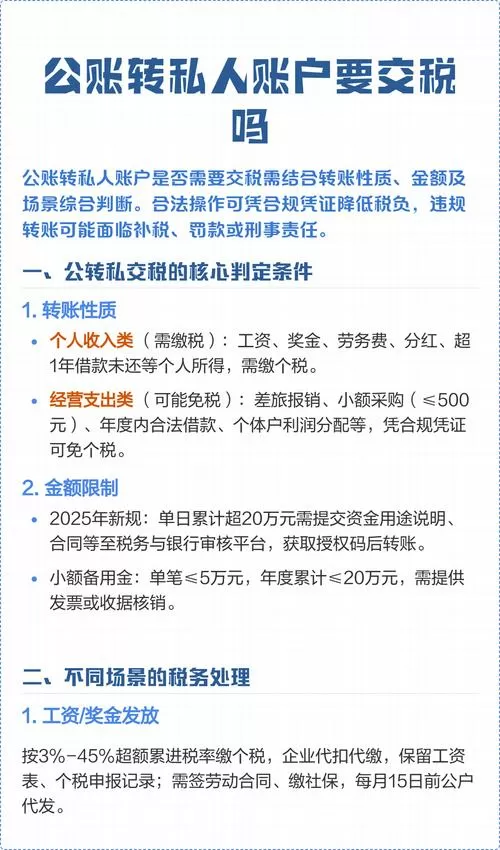 公账转私人账户要交税吗

公账转私人账户是否需要交税需结合转账性质、金额及场景综合判断。合法操作可凭合规凭证降低税负，违规转账可能面临补税、罚款或刑事责任。

一、公转私交税的核心判定条件

1. 转账性质

• 个人收入类（需缴税）：工资、奖金、劳务费、分红、超1年借款未还等个人所得，需缴个税。

• 经营支出类（可能免税）：差旅报销、小额采购（≤500元）、年度内合法借款、个体户利润分配等，凭合规凭证可免个税。

2. 金额限制

• 2025年新规：单日累计超20万元需提交资金用途说明、合同等至税务与银行审核平台，获取授权码后转账。

• 小额备用金：单笔≤5万元，年度累计≤20万元，需提供发票或收据核销。

二、不同场景的税务处理

1. 工资/奖金发放

按3%-45%超额累进税率缴个税，企业代扣代缴，保留工资表、个税申报记录；需签劳动合同、缴社保，每月15日前公户代发。