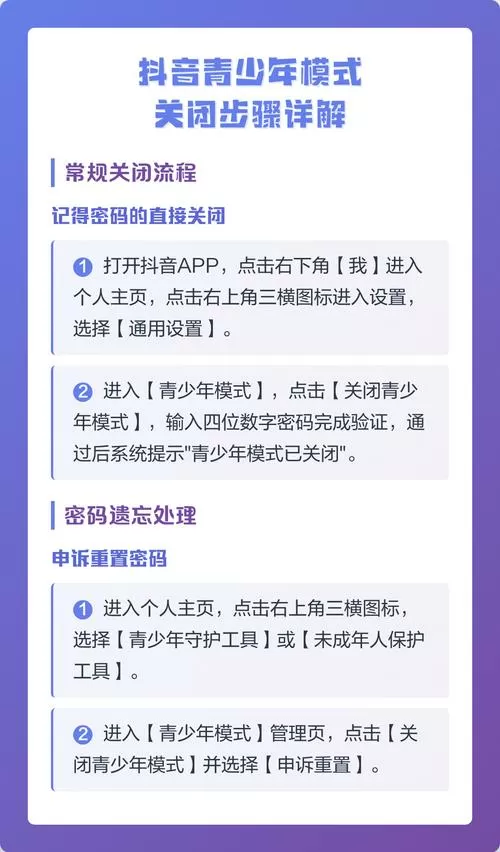 抖音青少年模式
关闭步骤详解

常规关闭流程

记得密码的直接关闭

1 打开抖音APP，点击右下角【我】进入个人主页，点击右上角三横图标进入设置，选择【通用设置】。

2 进入【青少年模式】，点击【关闭青少年模式】，输入四位数字密码完成验证，通过后系统提示"青少年模式已关闭"。

密码遗忘处理

申诉重置密码

1 进入个人主页，点击右上角三横图标，选择【青少年守护工具】或【未成年人保护工具】。

2 进入【青少年模式】管理页，点击【关闭青少年模式】并选择【申诉重置】。