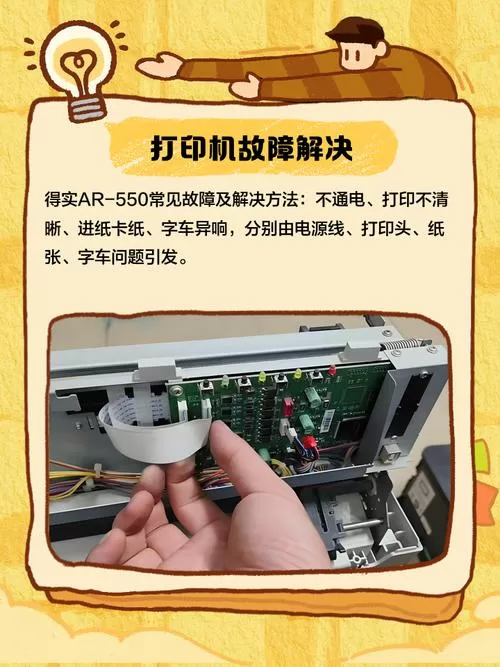 打印机故障解决

得实AR-550常见故障及解决方法：不通电、打印不清晰、进纸卡纸、字车异响，分别由电源线、打印头、纸张、字车问题引发。