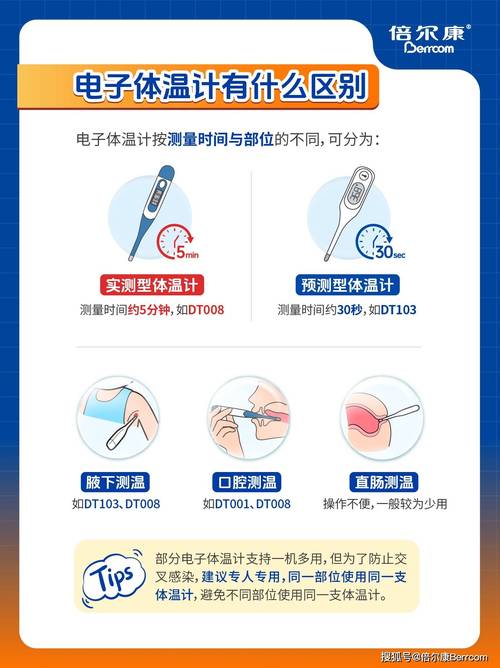 倍尔康®
Berrcom

电子体温计有什么区别

电子体温计按测量时间与部位的不同，可分为：

5min

实测型体温计
测量时间约5分钟，如DT008

30sec

预测型体温计
测量时间约30秒，如DT103

腋下测温
如DT103、DT008

口腔测温
如DT001、DT008

直肠测温
操作不便，一般较为少用

Tips
部分电子体温计支持一机多用，但为了防止交叉感染，建议专人专用，同一部位使用同一支体温计，避免不同部位使用同一支体温计。

搜狐号@倍尔康Berrcom