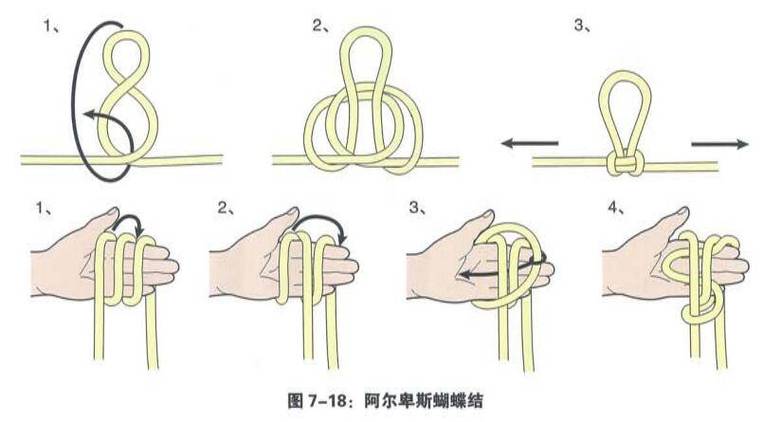 1、

2、

3、

1、

2、

3、

4、

图 7-18：阿尔卑斯蝴蝶结