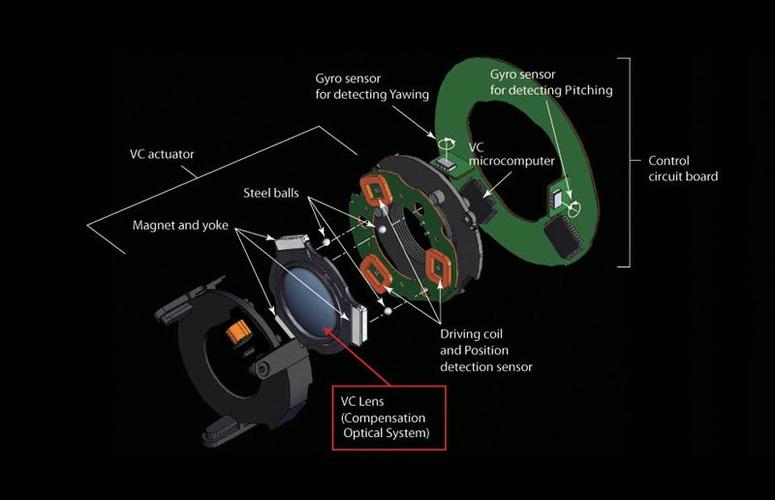 Gyro sensor for detecting Yawing

Gyro sensor for detecting Pitching

VC actuator

VC microcomputer

Control circuit board

Steel balls

Magnet and yoke

Driving coil and Position detection sensor

VC Lens (Compensation Optical System)