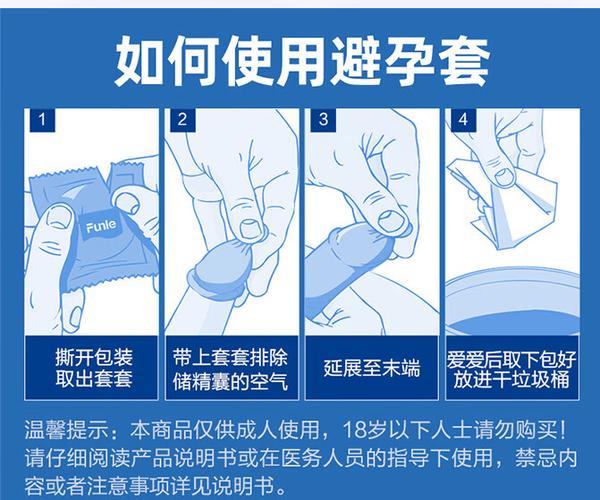 如何使用避孕套

1

Funle

撕开包装
取出套套

2

带上套套排除
储精囊的空气

3

延展至末端

4

爱爱后取下包好
放进干垃圾桶

温馨提示：本商品仅供成人使用，18岁以下人士请勿购买！请仔细阅读产品说明书或在医务人员的指导下使用，禁忌内容或者注意事项详见说明书。