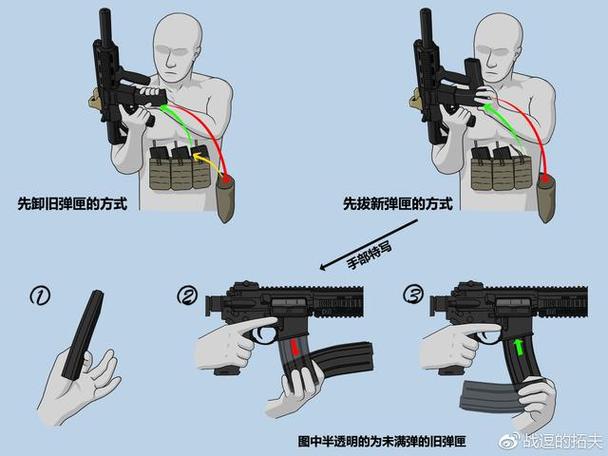 先卸旧弹匣的方式

先拔新弹匣的方式

手部特写

①

②

③

图中半透明的为未满弹的旧弹匣

战逗的拓夫