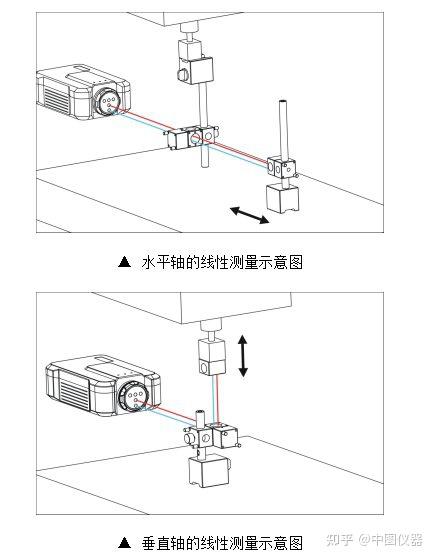 ▲ 水平轴的线性测量示意图

▲ 垂直轴的线性测量示意图

知乎 @中图仪器