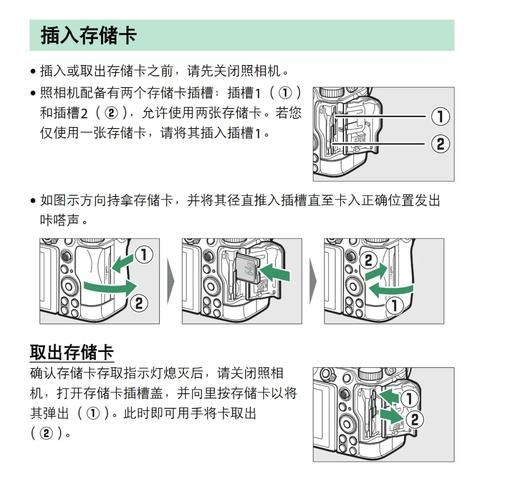 插入存储卡

• 插入或取出存储卡之前，请先关闭照相机。

• 照相机配备有两个存储卡插槽：插槽1（①）和插槽2（②），允许使用两张存储卡。若您仅使用一张存储卡，请将其插入插槽1。

①
②

• 如图示方向持拿存储卡，并将其径直推入插槽直至卡入正确位置发出咔嗒声。

①
②

②
①

取出存储卡

确认存储卡存取指示灯熄灭后，请关闭照相机，打开存储卡插槽盖，并向里按存储卡以将其弹出（①）。此时即可用手将卡取出（②）。

①
②