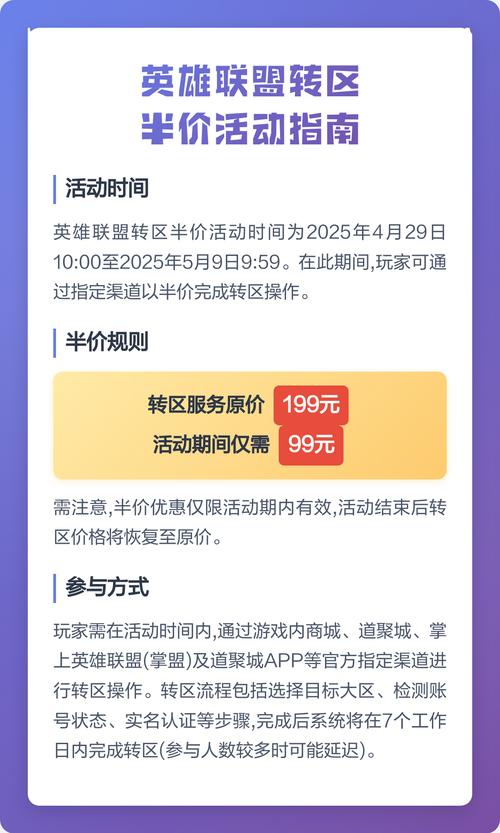 英雄联盟转区
半价活动指南

活动时间

英雄联盟转区半价活动时间为2025年4月29日10:00至2025年5月9日9:59。在此期间,玩家可通过指定渠道以半价完成转区操作。

半价规则

转区服务原价 199元
活动期间仅需 99元

需注意,半价优惠仅限活动期内有效,活动结束后转区价格将恢复至原价。

参与方式

玩家需在活动时间内,通过游戏内商城、道聚城、掌上英雄联盟(掌盟)及道聚城APP等官方指定渠道进行转区操作。转区流程包括选择目标大区、检测账号状态、实名认证等步骤,完成后系统将在7个工作日内完成转区(参与人数较多时可能延迟)。