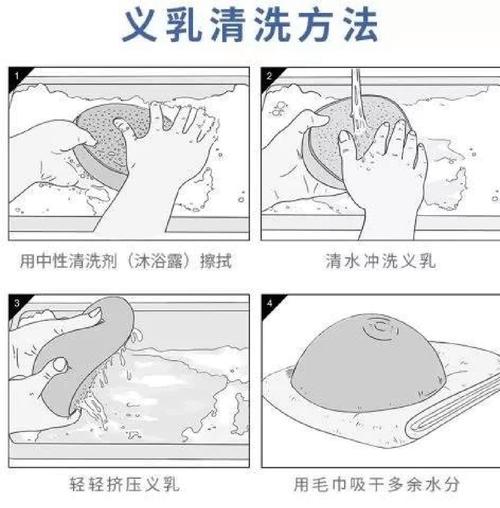 义乳清洗方法

1
用中性清洗剂（沐浴露）擦拭

2
清水冲洗义乳

3
轻轻挤压义乳

4
用毛巾吸干多余水分