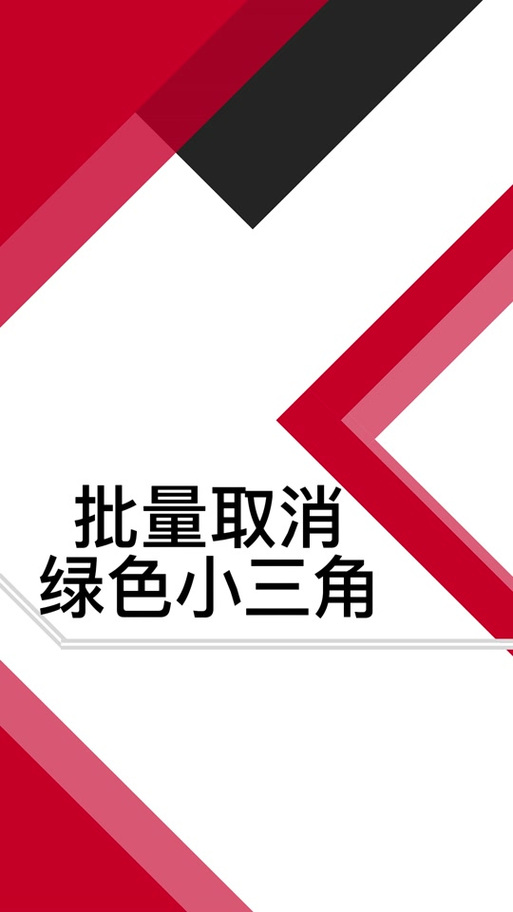 批量取消
绿色小三角