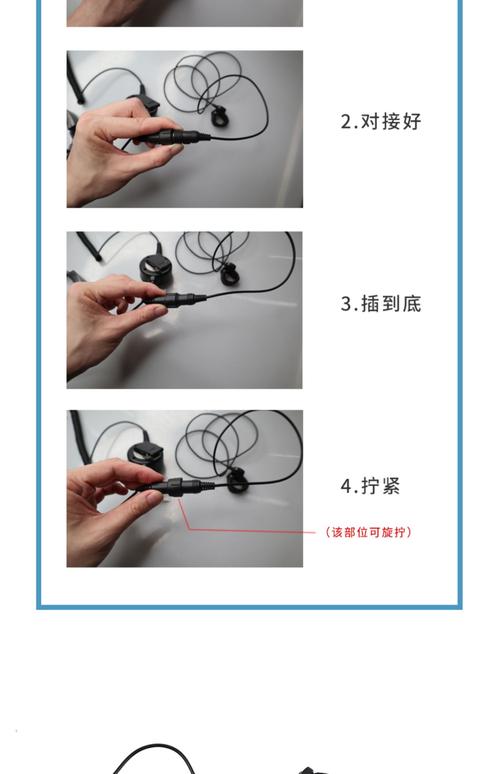 2.对接好

3.插到底

4.拧紧

（该部位可旋拧）