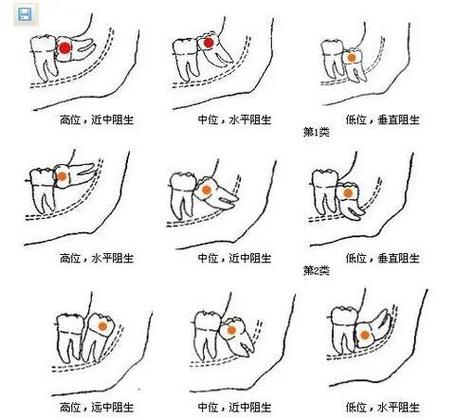 高位，近中阻生

中位，水平阻生

低位，垂直阻生

第1类

高位，水平阻生

中位，近中阻生

低位，垂直阻生

第2类

高位，远中阻生

中位，近中阻生

低位，水平阻生