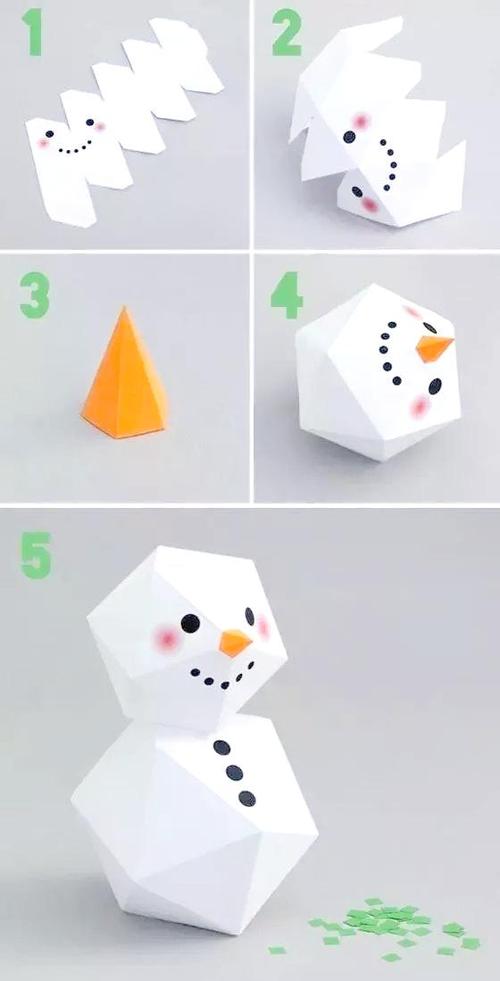 1

2

3

4

5